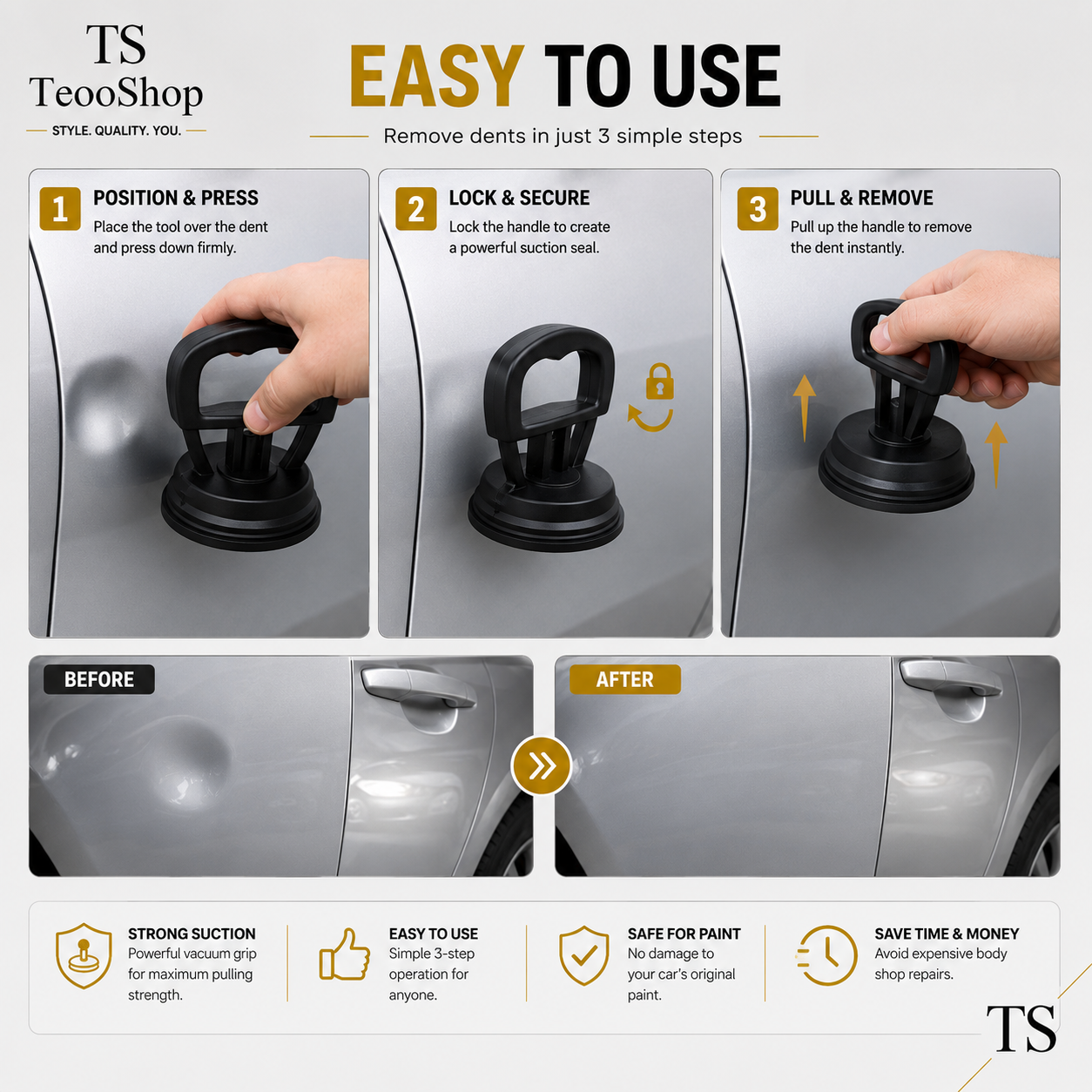 TS
TeooShop
STYLE. QUALITY. YOU.

EASY TO USE

Remove dents in just 3 simple steps

1 POSITION & PRESS
Place the tool over the dent and press down firmly.

2 LOCK & SECURE
Lock the handle to create a powerful suction seal.

3 PULL & REMOVE
Pull up the handle to remove the dent instantly.

BEFORE

AFTER

STRONG SUCTION
Powerful vacuum grip for maximum pulling strength.

EASY TO USE
Simple 3-step operation for anyone.

SAFE FOR PAINT
No damage to your car's original paint.

SAVE TIME & MONEY
Avoid expensive body shop repairs.

TS